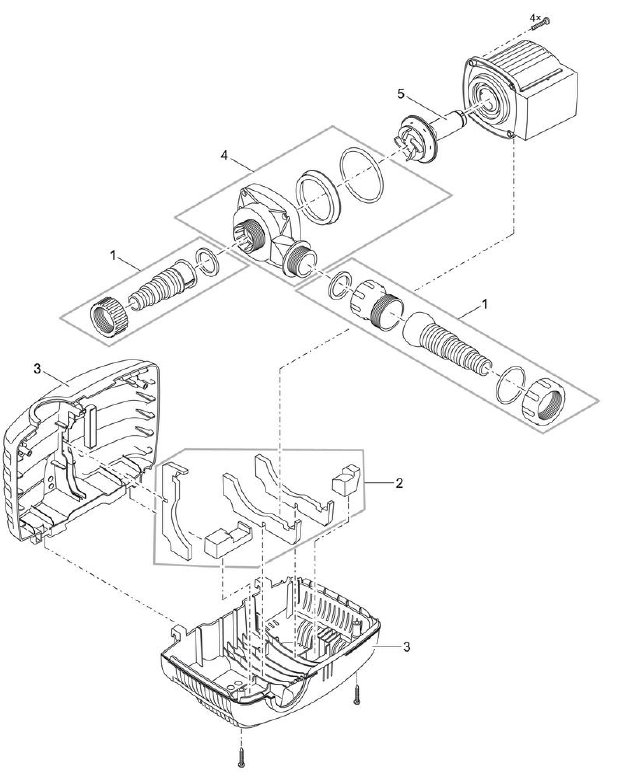 4×
5
4
1
1
3
2
3